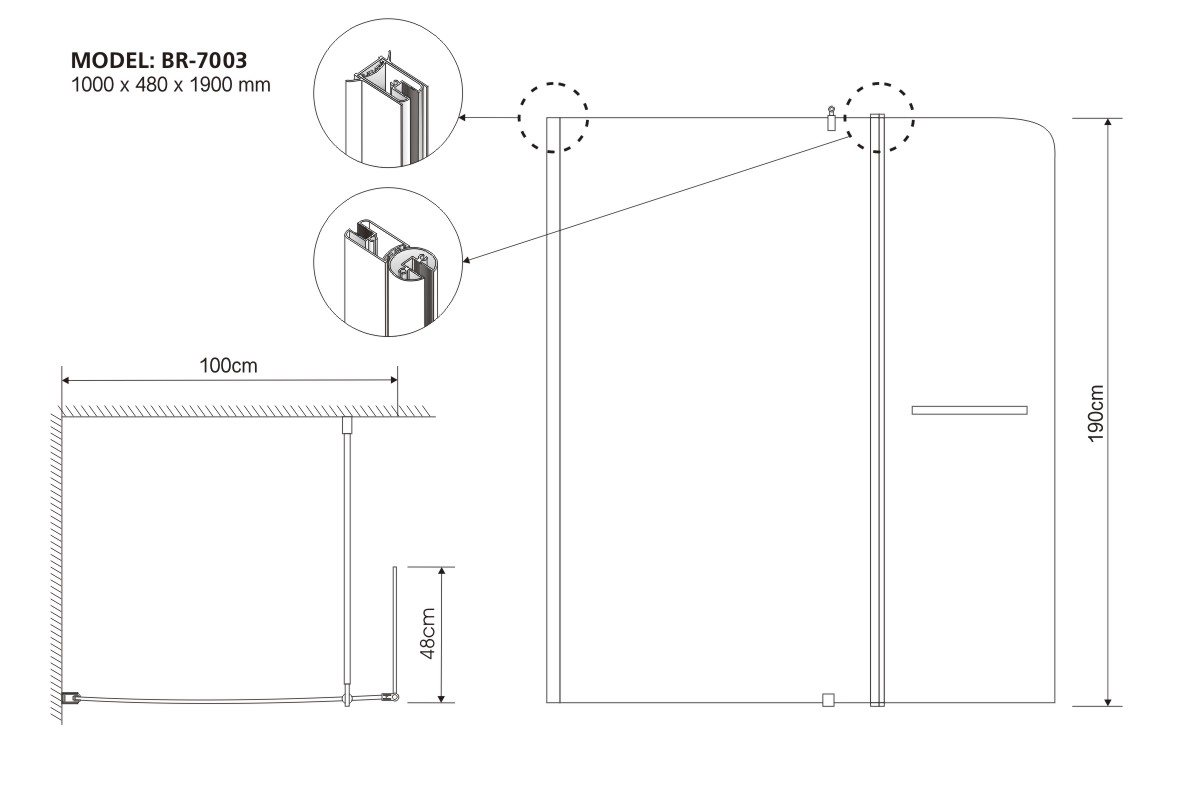 MODEL: BR-7003
1000 x 480 x 1900 mm

100cm

48cm

190cm