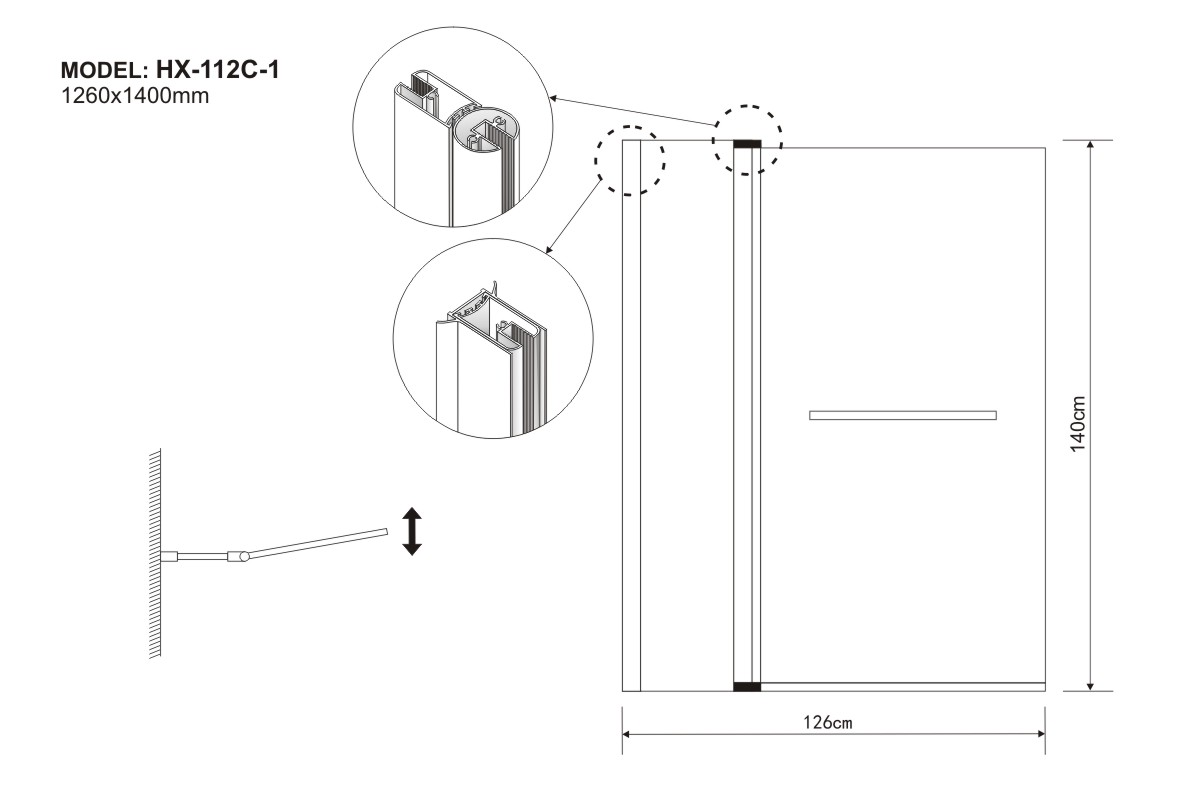 MODEL: HX-112C-1
1260x1400mm

140cm

126cm